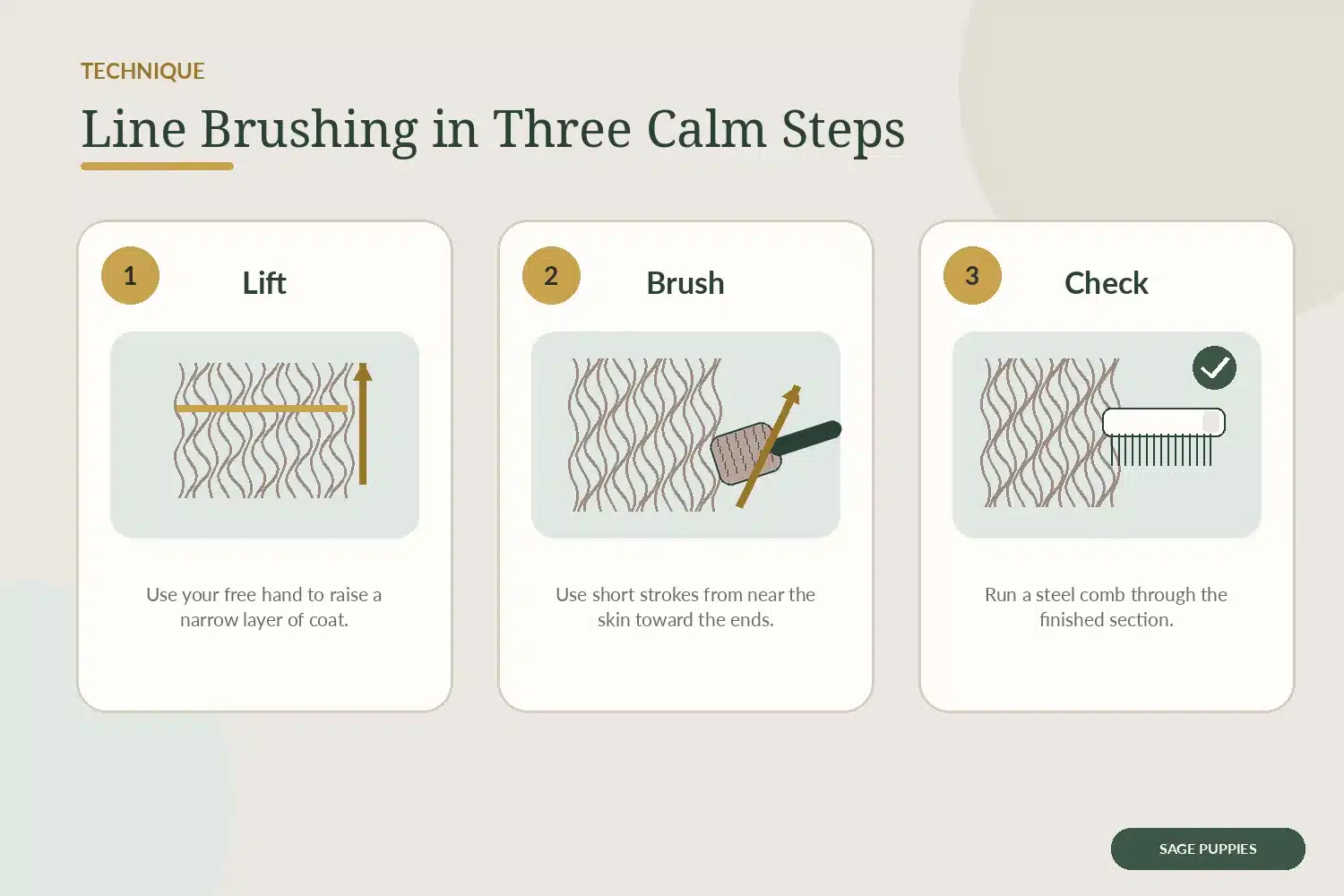 TECHNIQUE

Line Brushing in Three Calm Steps

1

Lift

Use your free hand to raise a narrow layer of coat.

2

Brush

Use short strokes from near the skin toward the ends.

3

Check

Run a steel comb through the finished section.

SAGE PUPPIES